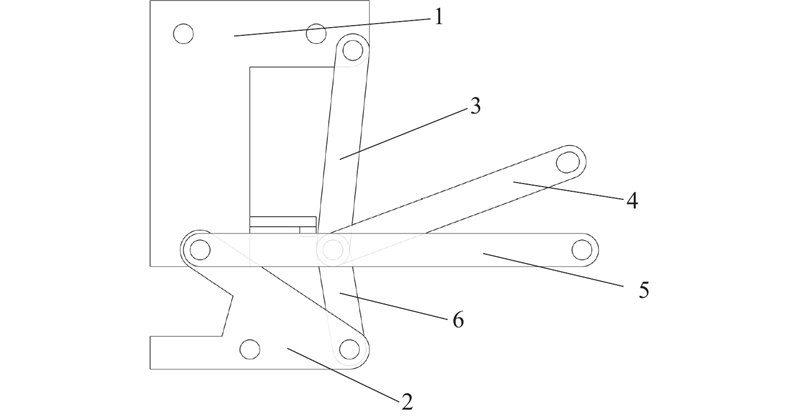 1
3
4
5
6
2