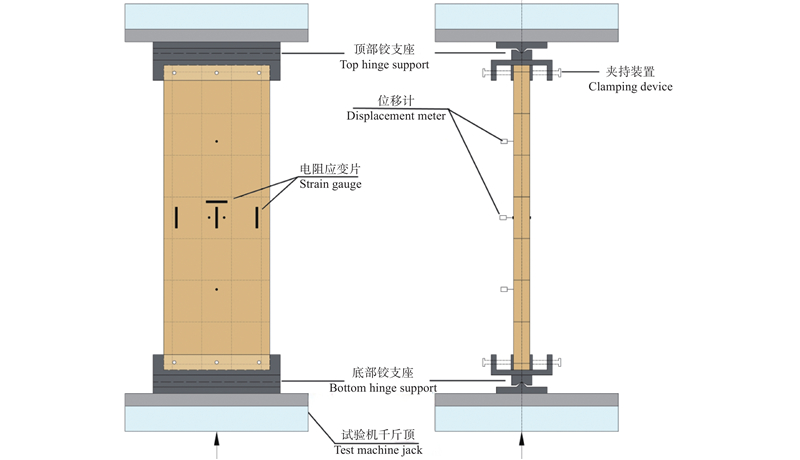 顶部铰支座
Top hinge support

夹持装置
Clamping device

位移计
Displacement meter

电阻应变片
Strain gauge

底部铰支座
Bottom hinge support

试验机千斤顶
Test machine jack