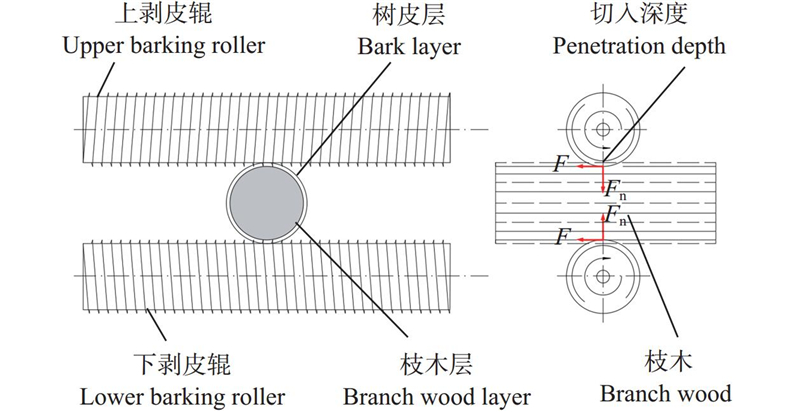 上剥皮辊
Upper barking roller

树皮层
Bark layer

切入深度
Penetration depth

$F$

$F_n$

$F_n$

$F$

下剥皮辊
Lower barking roller

枝木层
Branch wood layer

枝木
Branch wood